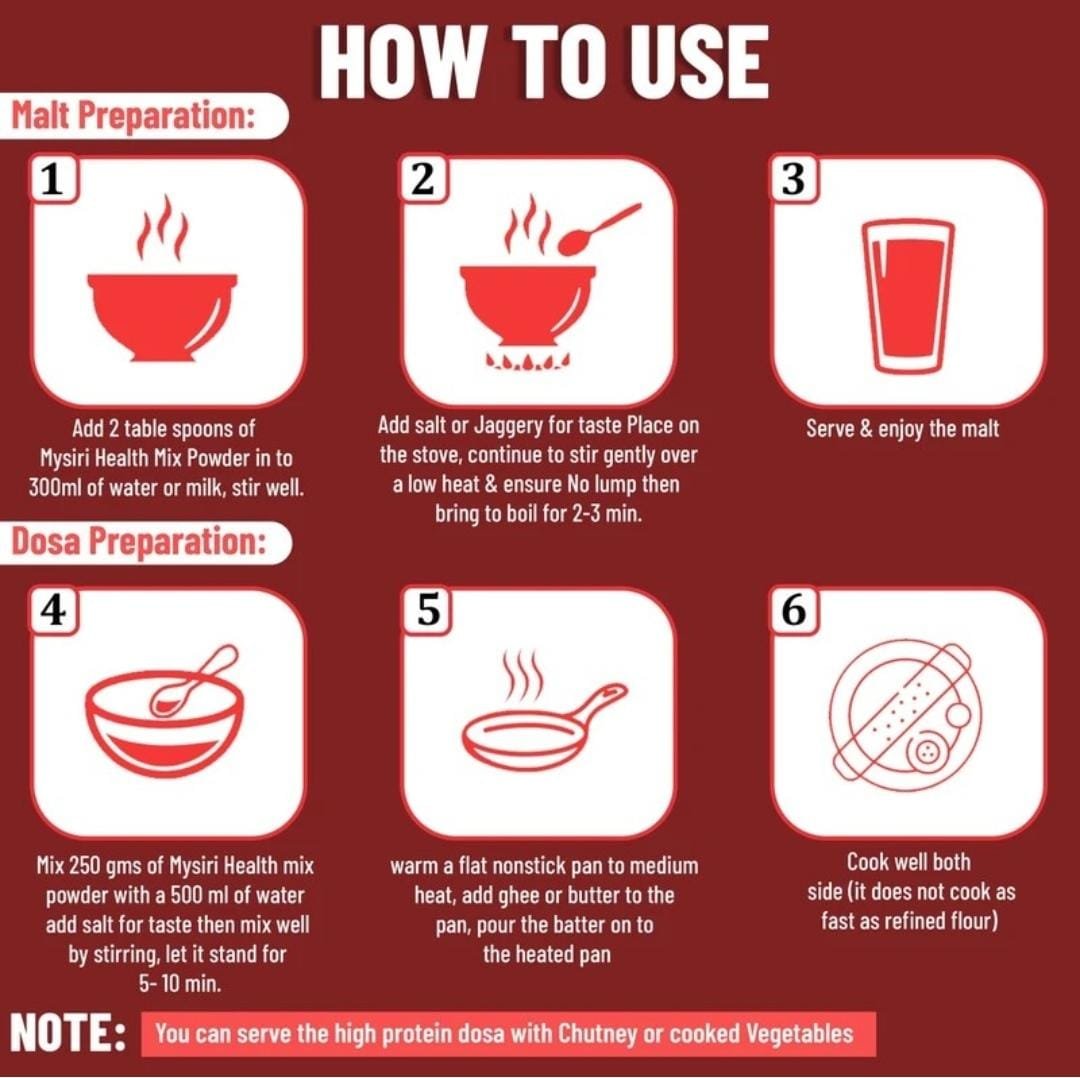 HOW TO USE

Malt Preparation:

1

Add 2 table spoons of Mysiri Health Mix Powder in to 300ml of water or milk, stir well.

2

Add salt or Jaggery for taste Place on the stove, continue to stir gently over a low heat & ensure No lump then bring to boil for 2-3 min.

3

Serve & enjoy the malt

Dosa Preparation:

4

Mix 250 gms of Mysiri Health mix powder with a 500 ml of water add salt for taste then mix well by stirring, let it stand for 5- 10 min.

5

warm a flat nonstick pan to medium heat, add ghee or butter to the pan, pour the batter on to the heated pan

6

Cook well both side (it does not cook as fast as refined flour)

NOTE: You can serve the high protein dosa with Chutney or cooked Vegetables